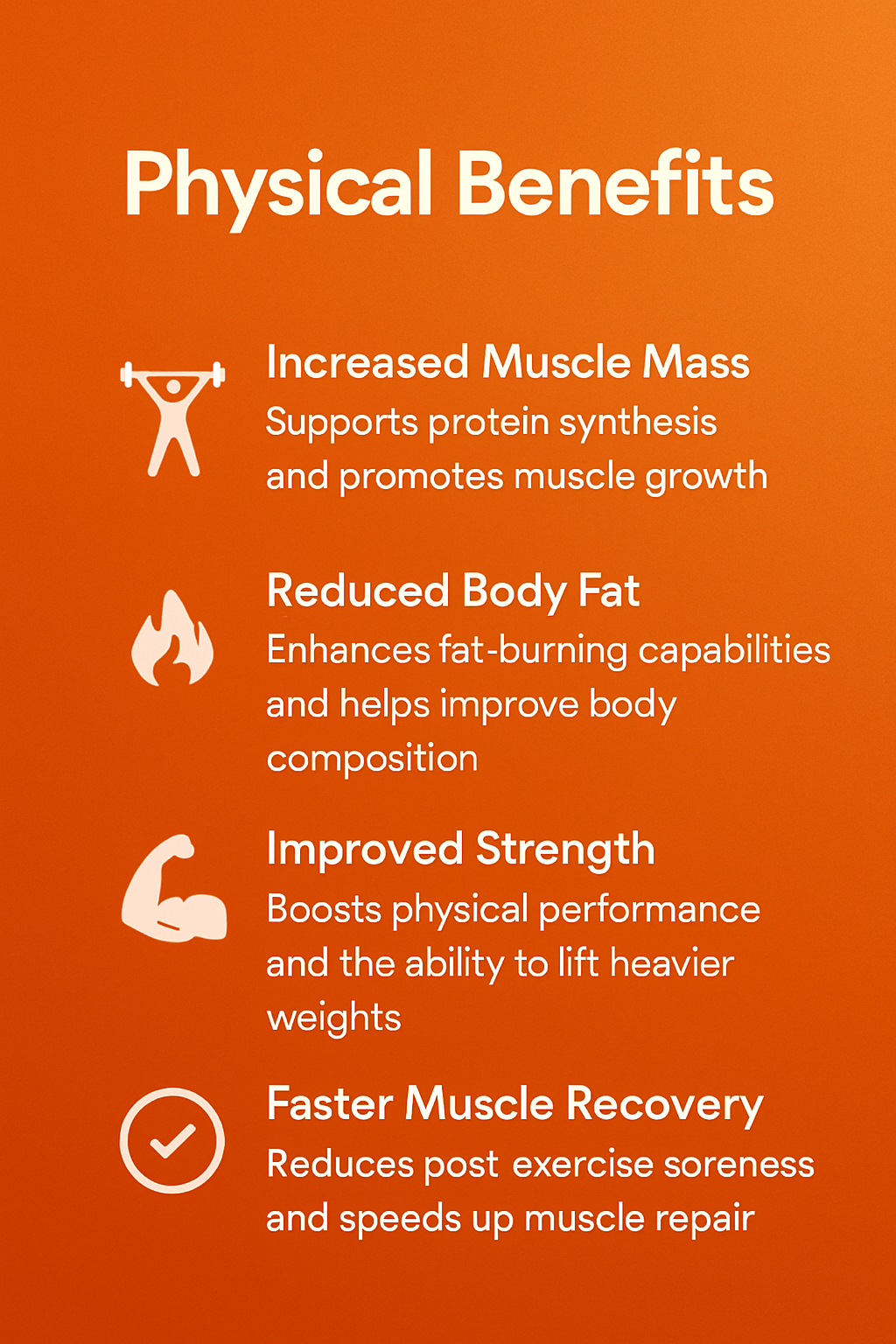 Physical Benefits

Increased Muscle Mass
Supports protein synthesis and promotes muscle growth

Reduced Body Fat
Enhances fat-burning capabilities and helps improve body composition

Improved Strength
Boosts physical performance and the ability to lift heavier weights

Faster Muscle Recovery
Reduces post exercise soreness and speeds up muscle repair